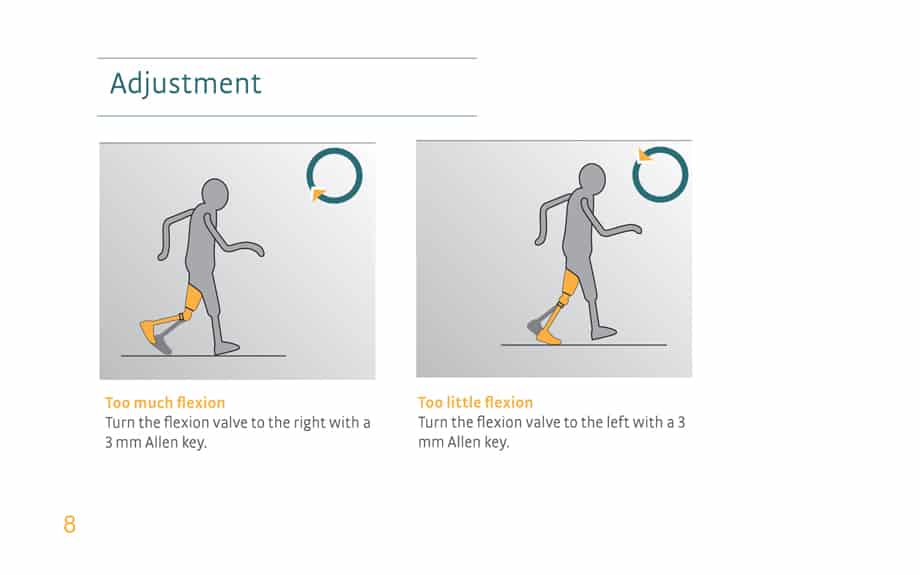 Adjustment

Too much flexion
Turn the flexion valve to the right with a 3 mm Allen key.

Too little flexion
Turn the flexion valve to the left with a 3 mm Allen key.

8